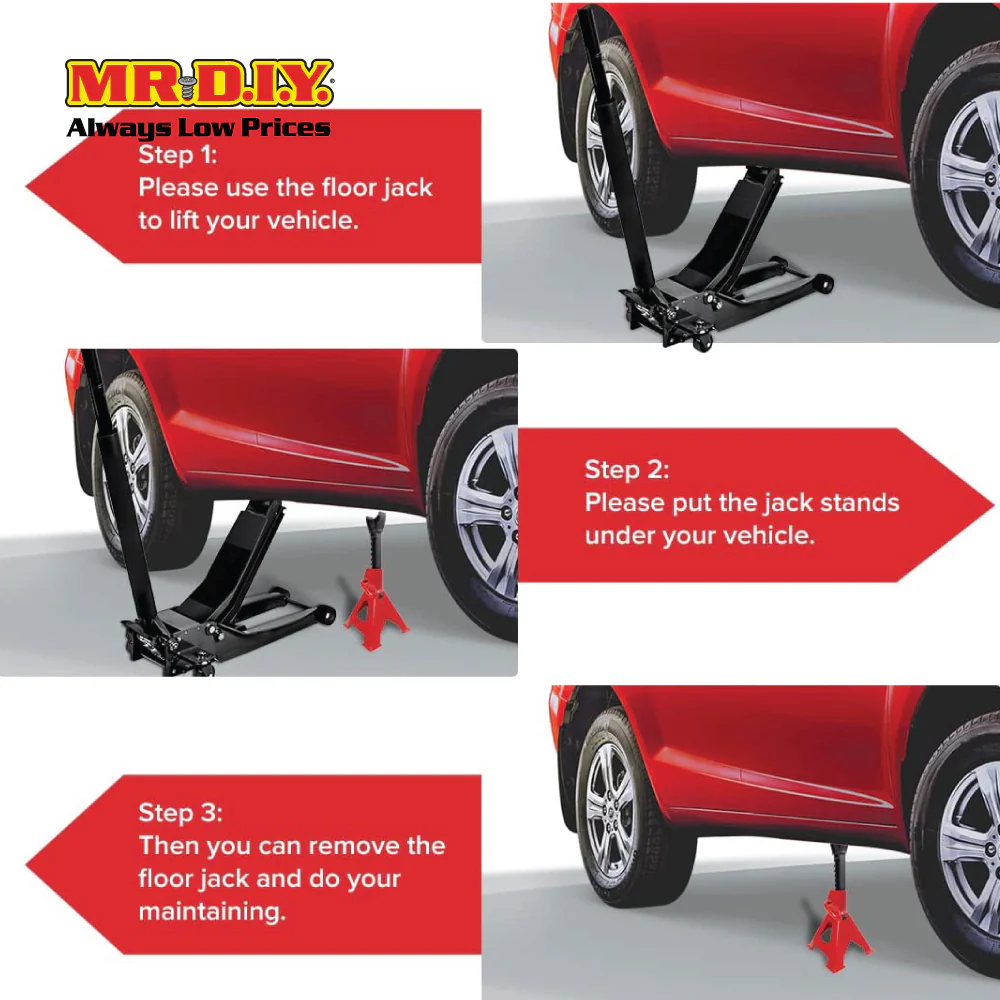 MR.D.I.Y.
Always Low Prices

Step 1:
Please use the floor jack to lift your vehicle.

Step 2:
Please put the jack stands under your vehicle.

Step 3:
Then you can remove the floor jack and do your maintaining.